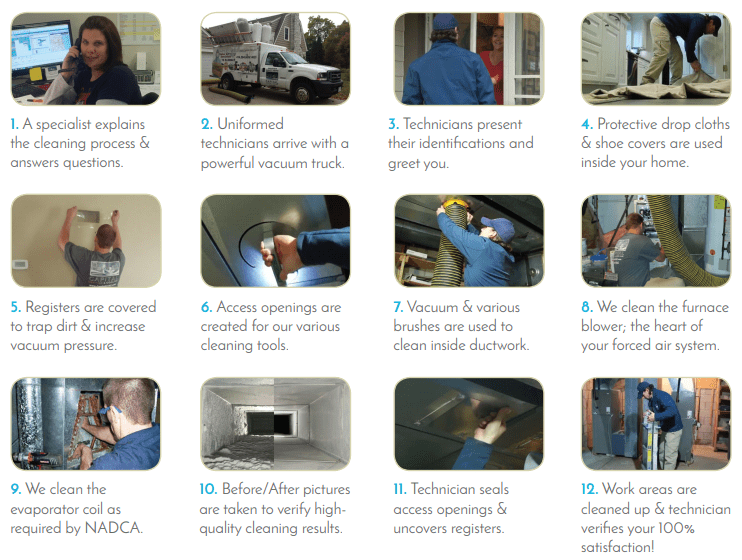 1. A specialist explains the cleaning process & answers questions.

2. Uniformed technicians arrive with a powerful vacuum truck.

3. Technicians present their identifications and greet you.

4. Protective drop cloths & shoe covers are used inside your home.

5. Registers are covered to trap dirt & increase vacuum pressure.

6. Access openings are created for our various cleaning tools.

7. Vacuum & various brushes are used to clean inside ductwork.

8. We clean the furnace blower; the heart of your forced air system.

9. We clean the evaporator coil as required by NADCA.

10. Before/After pictures are taken to verify high-quality cleaning results.

11. Technician seals access openings & uncovers registers.

12. Work areas are cleaned up & technician verifies your 100% satisfaction!